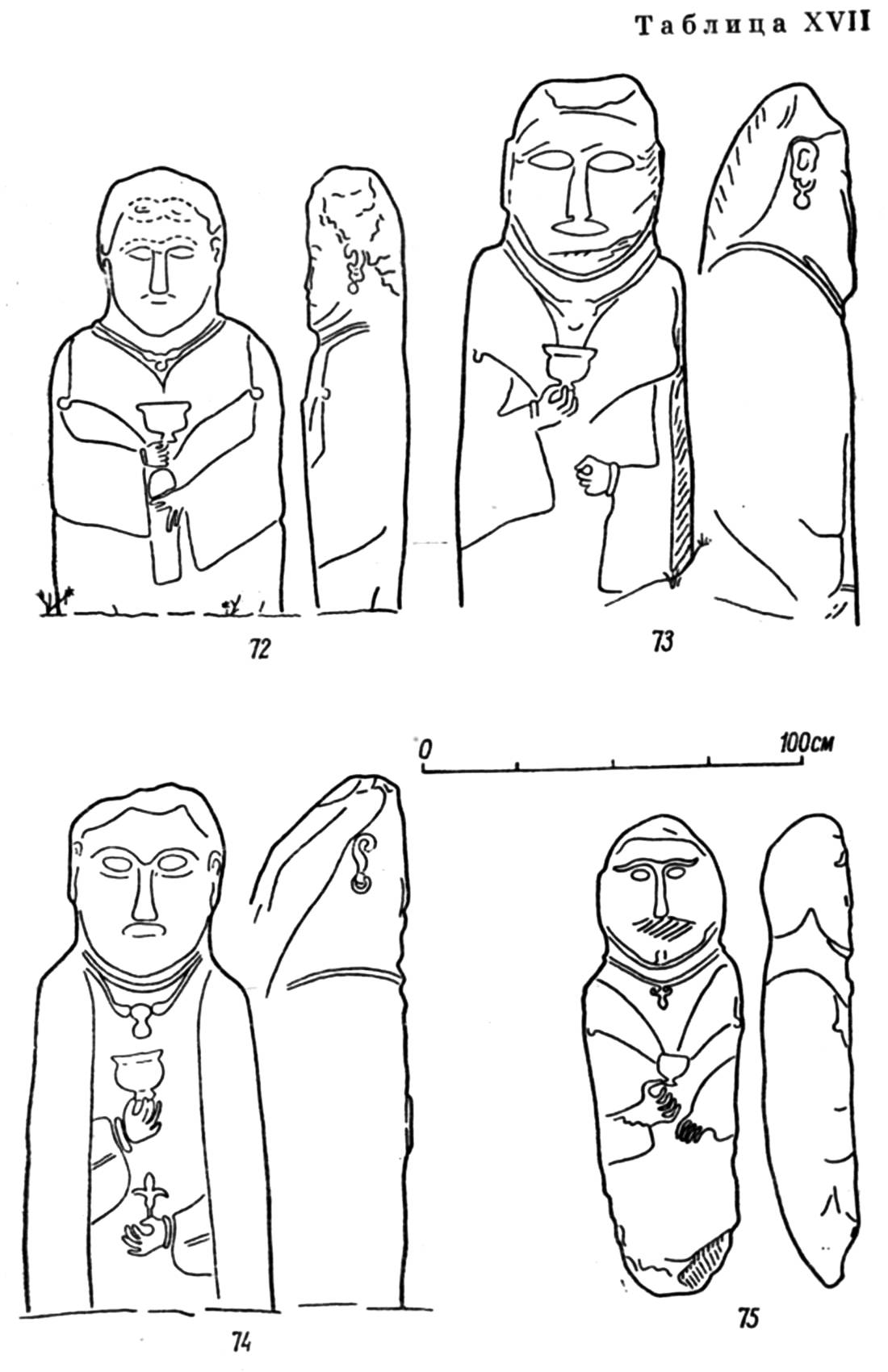 Таблица XVII

72

73

0

100см

74

75