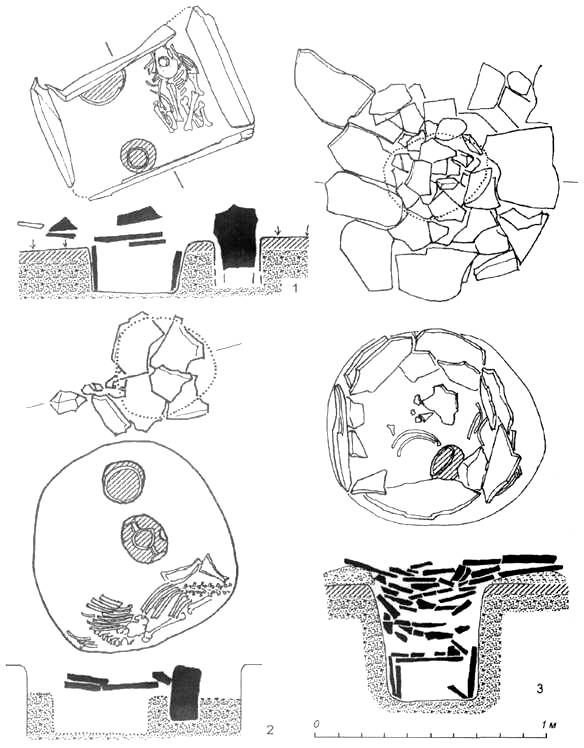 1

2

3

0

1 м